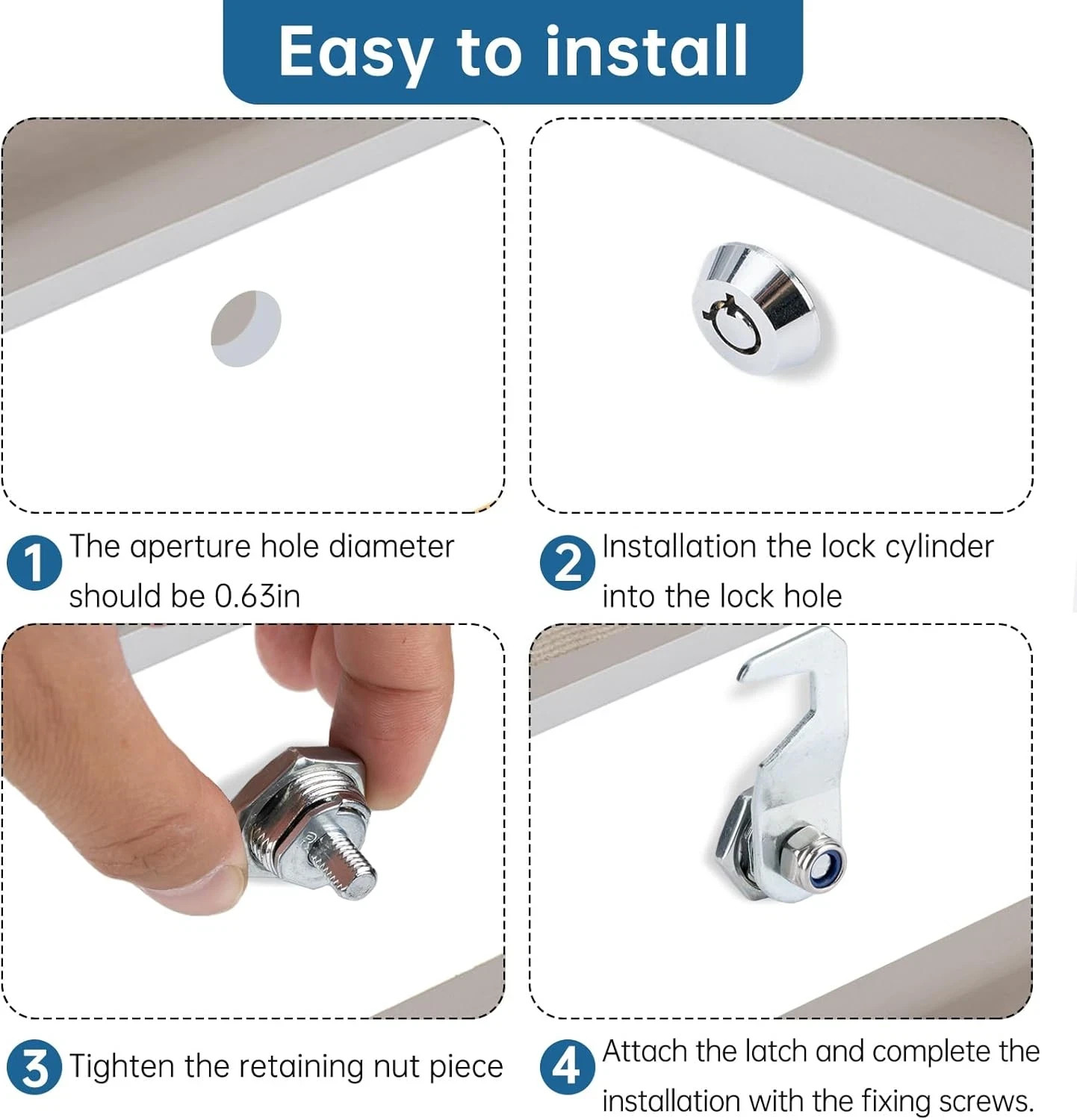 Easy to install

1 The aperture hole diameter should be 0.63in

2 Installation the lock cylinder into the lock hole

3 Tighten the retaining nut piece

4 Attach the latch and complete the installation with the fixing screws.