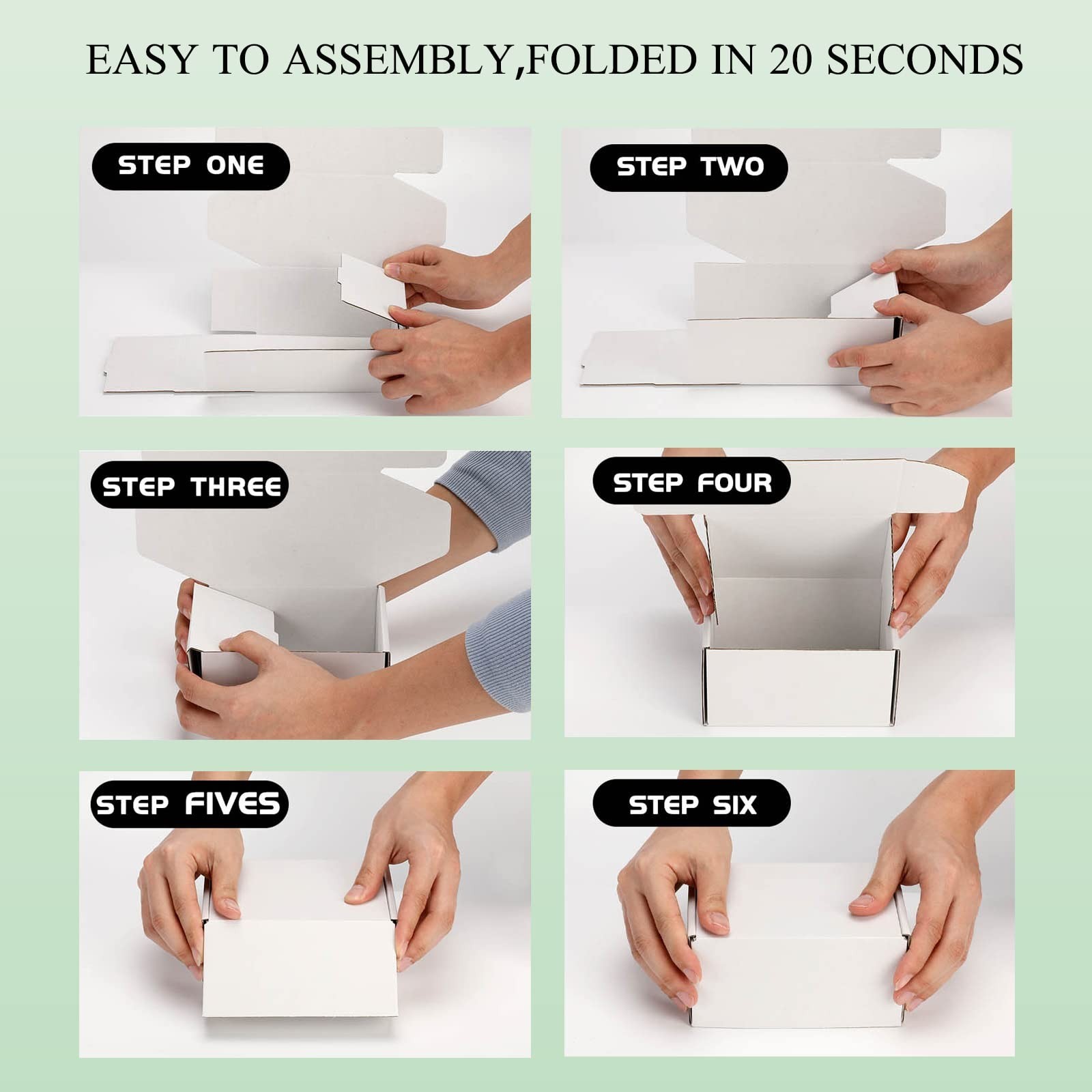 EASY TO ASSEMBLY,FOLDED IN 20 SECONDS

STEP ONE

STEP TWO

STEP THREE

STEP FOUR

STEP FIVES

STEP SIX