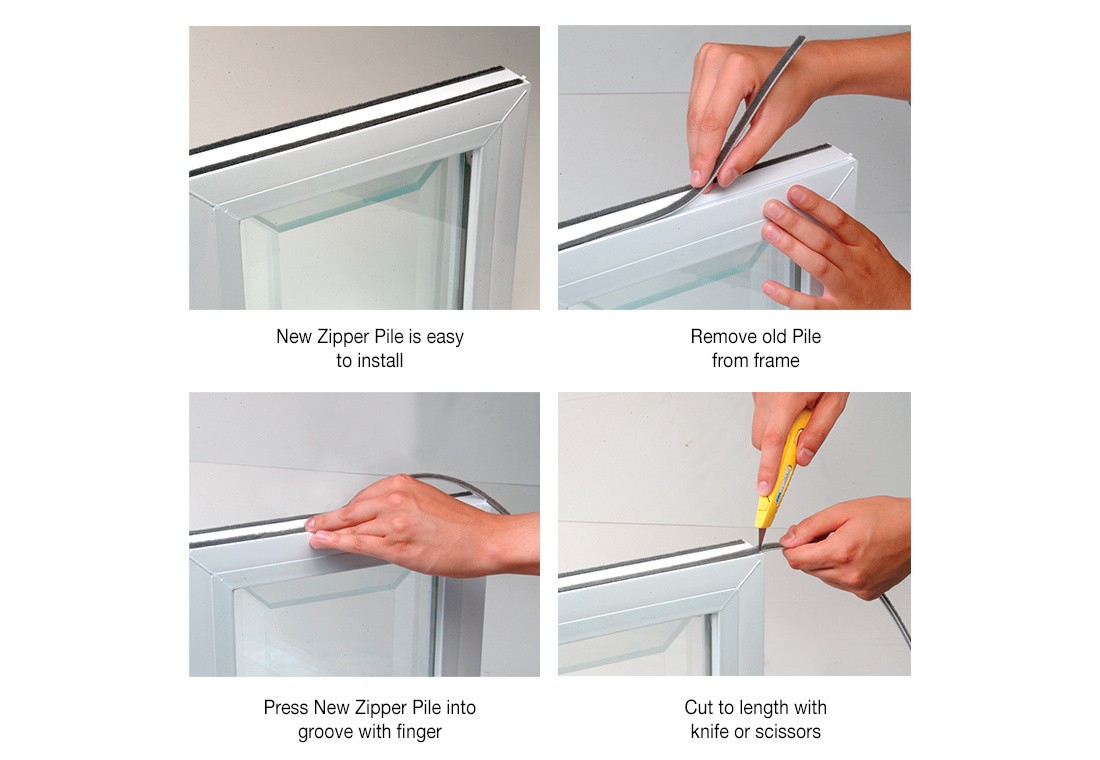 New Zipper Pile is easy to install

Remove old Pile from frame

Press New Zipper Pile into groove with finger

Cut to length with knife or scissors