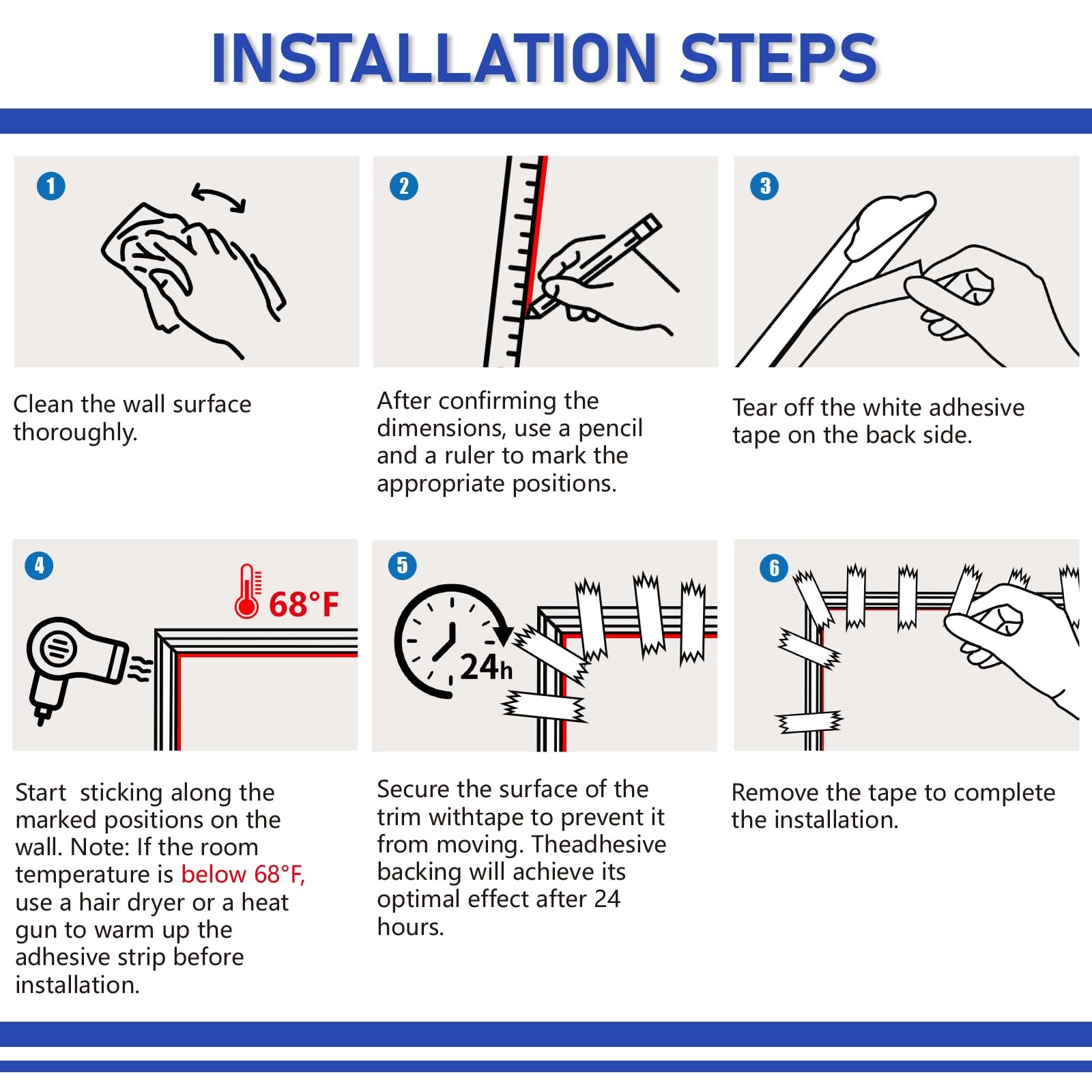 INSTALLATION STEPS

1

Clean the wall surface thoroughly.

2

After confirming the dimensions, use a pencil and a ruler to mark the appropriate positions.

3

Tear off the white adhesive tape on the back side.

4

68°F

Start  sticking along the marked positions on the wall. Note: If the room temperature is below 68°F, use a hair dryer or a heat gun to warm up the adhesive strip before installation.

5

24h

Secure the surface of the trim withtape to prevent it from moving. Theadhesive backing will achieve its optimal effect after 24 hours.

6

Remove the tape to complete the installation.