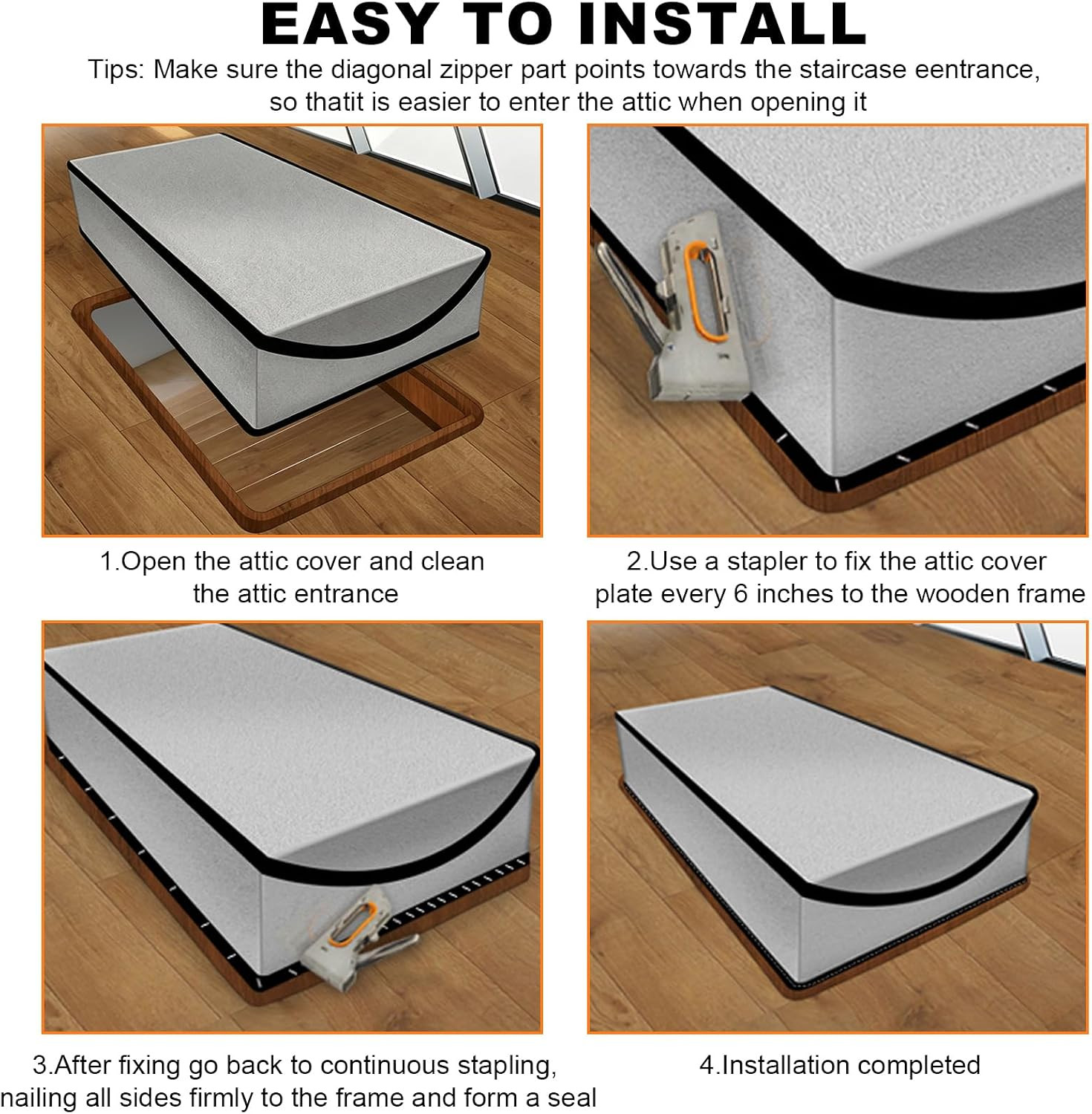 EASY TO INSTALL

Tips: Make sure the diagonal zipper part points towards the staircase eentrance, so thatit is easier to enter the attic when opening it

1.Open the attic cover and clean the attic entrance

2.Use a stapler to fix the attic cover plate every 6 inches to the wooden frame

3.After fixing go back to continuous stapling, nailing all sides firmly to the frame and form a seal

4.Installation completed