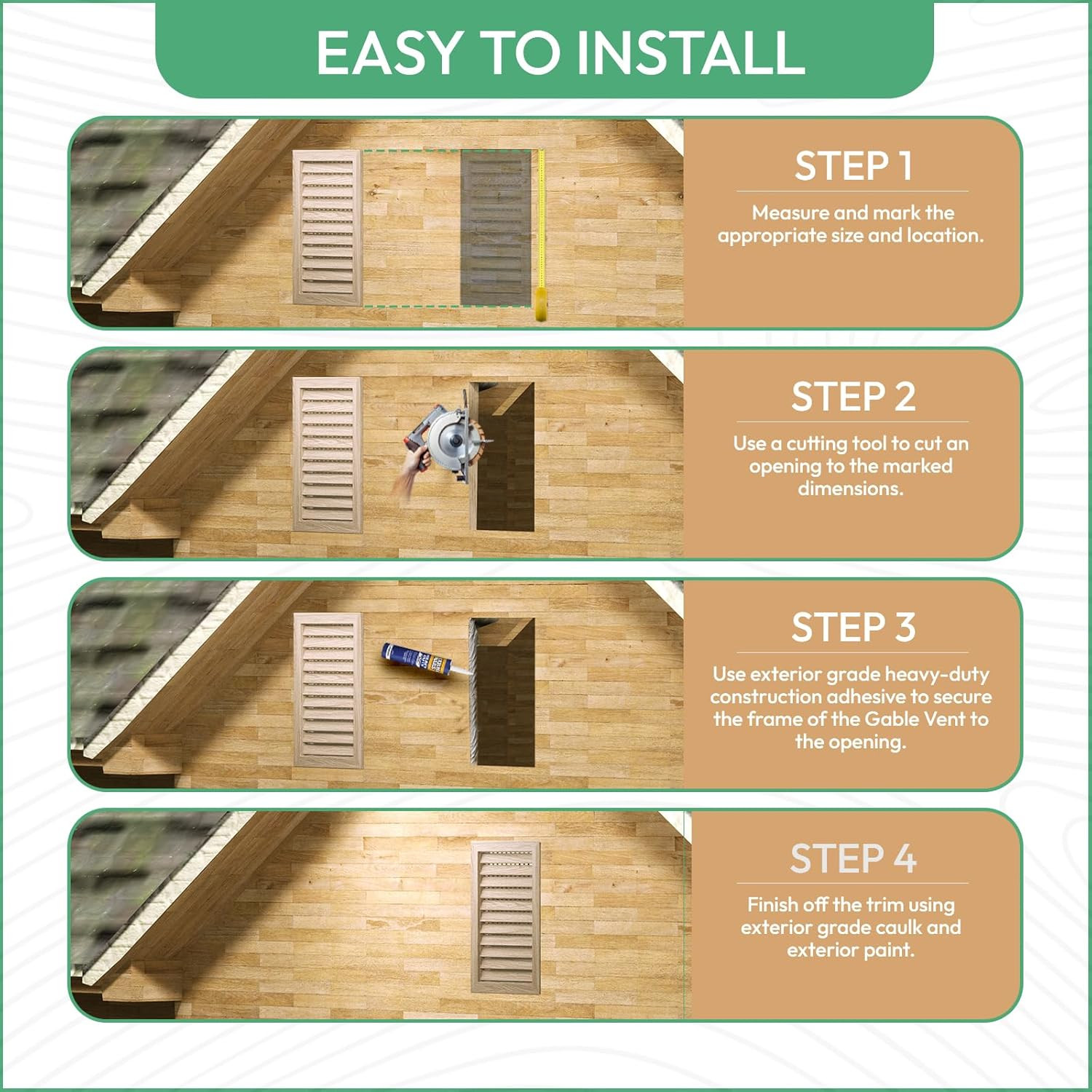 EASY TO INSTALL

STEP 1

Measure and mark the appropriate size and location.

STEP 2

Use a cutting tool to cut an opening to the marked dimensions.

STEP 3

Use exterior grade heavy-duty construction adhesive to secure the frame of the Gable Vent to the opening.

STEP 4

Finish off the trim using exterior grade caulk and exterior paint.