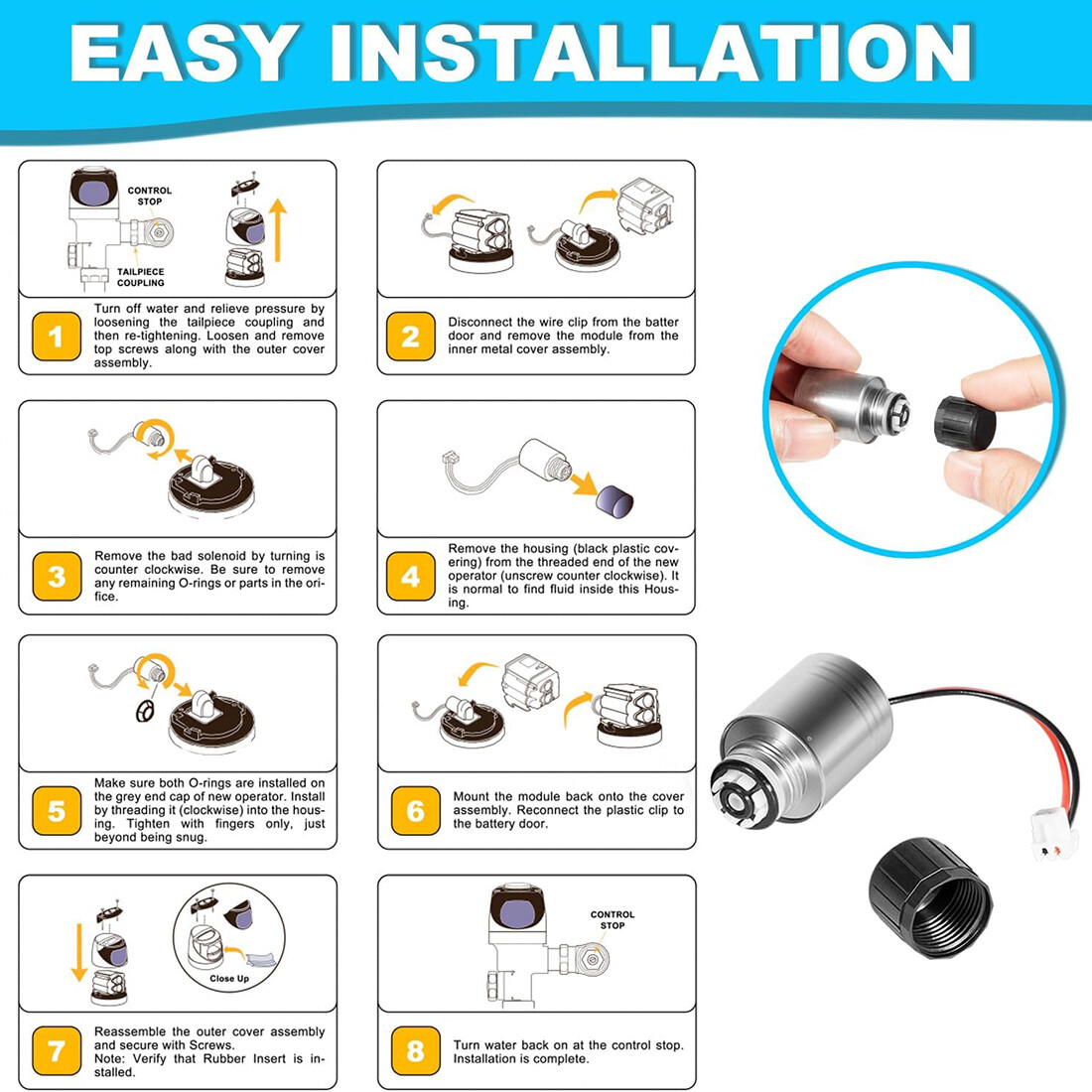 EASY INSTALLATION

CONTROL STOP

TAILPIECE COUPLING

1 Turn off water and relieve pressure by loosening the tailpiece coupling and then re-tightening. Loosen and remove top screws along with the outer cover assembly.

2 Disconnect the wire clip from the batter door and remove the module from the inner metal cover assembly.

3 Remove the bad solenoid by turning is counter clockwise. Be sure to remove any remaining O-rings or parts in the orifice.

4 Remove the housing (black plastic covering) from the threaded end of the new operator (unscrew counter clockwise). It is normal to find fluid inside this Housing.

5 Make sure both O-rings are installed on the grey end cap of new operator. Install by threading it (clockwise) into the housing. Tighten with fingers only, just beyond being snug.

6 Mount the module back onto the cover assembly. Reconnect the plastic clip to the battery door.

Close Up

7 Reassemble the outer cover assembly and secure with Screws.
Note: Verify that Rubber Insert is installed.

CONTROL STOP

8 Turn water back on at the control stop. Installation is complete.