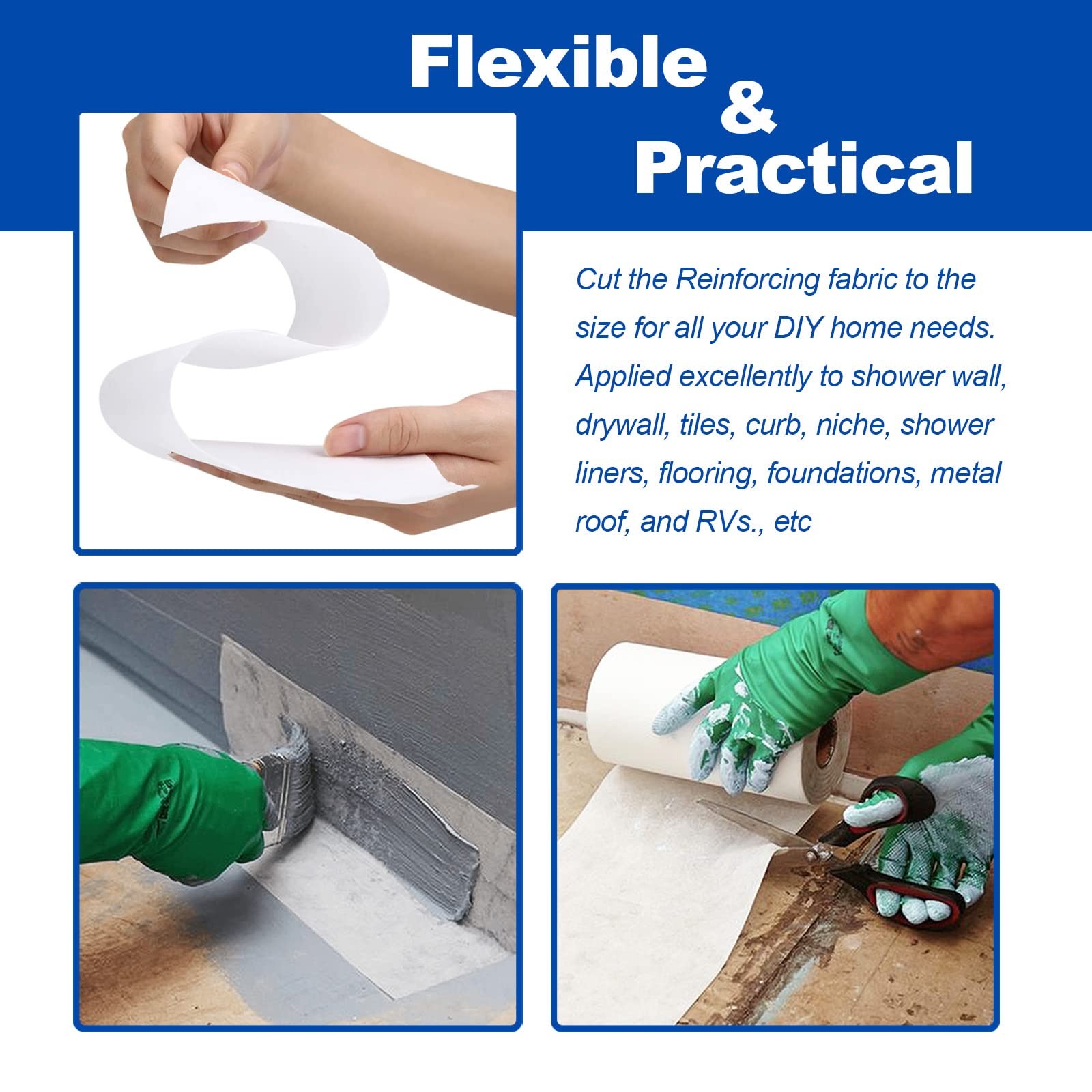 Flexible & Practical

Cut the Reinforcing fabric to the size for all your DIY home needs. Applied excellently to shower wall, drywall, tiles, curb, niche, shower liners, flooring, foundations, metal roof, and RVs., etc