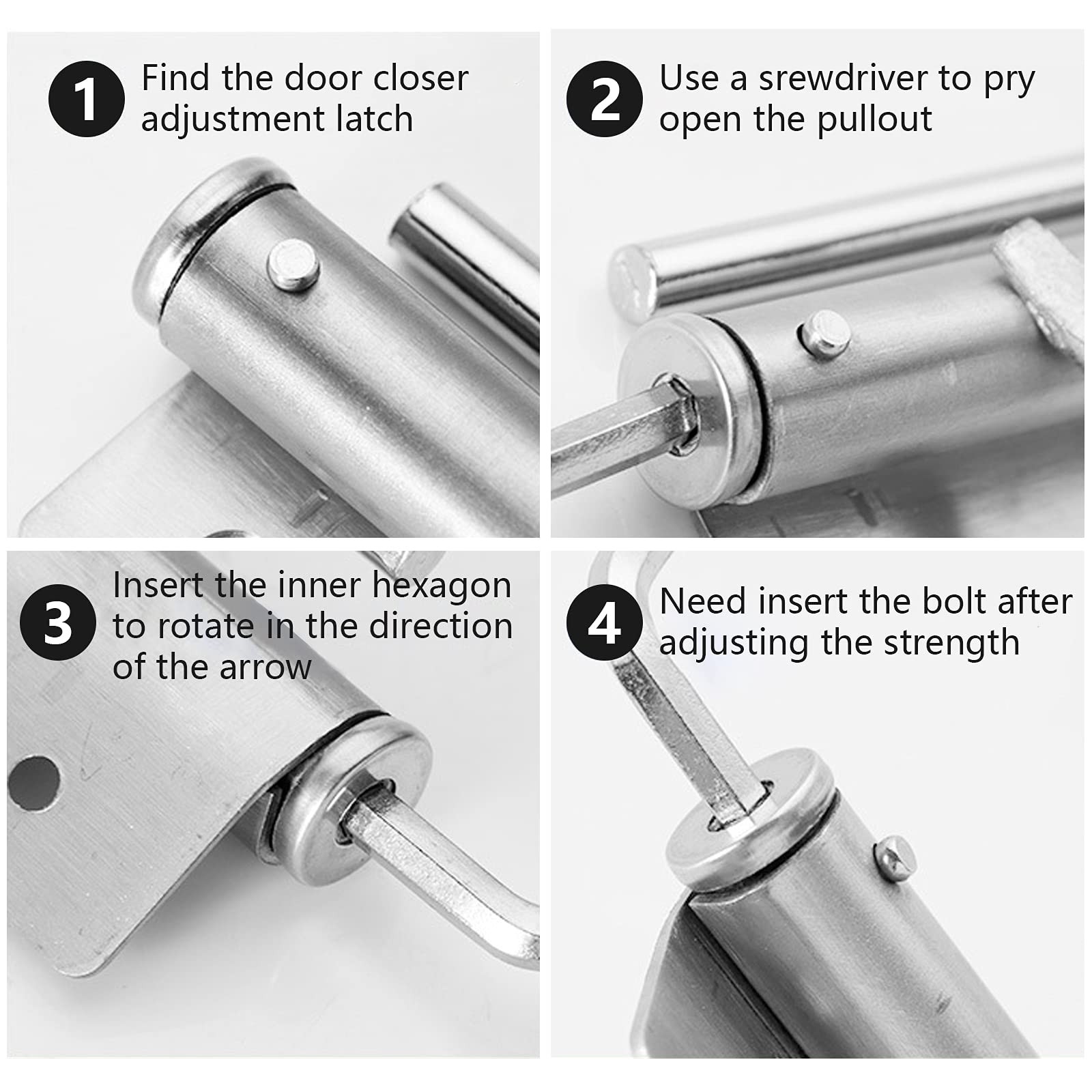 1 Find the door closer adjustment latch

2 Use a srewdriver to pry open the pullout

3 Insert the inner hexagon to rotate in the direction of the arrow

4 Need insert the bolt after adjusting the strength