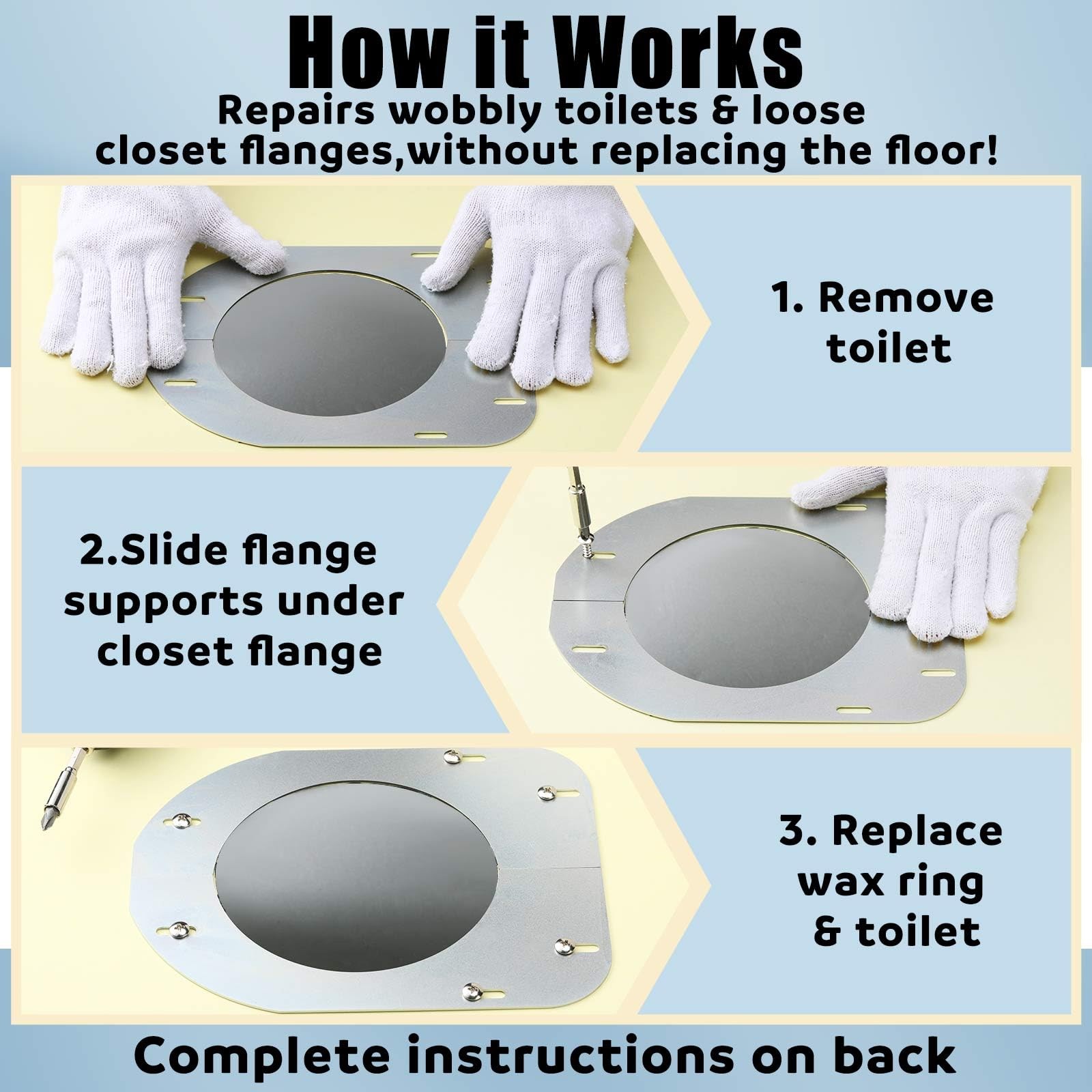 How it Works

Repairs wobbly toilets & loose closet flanges,without replacing the floor!

1. Remove toilet

2.Slide flange supports under closet flange

3. Replace wax ring & toilet

Complete instructions on back