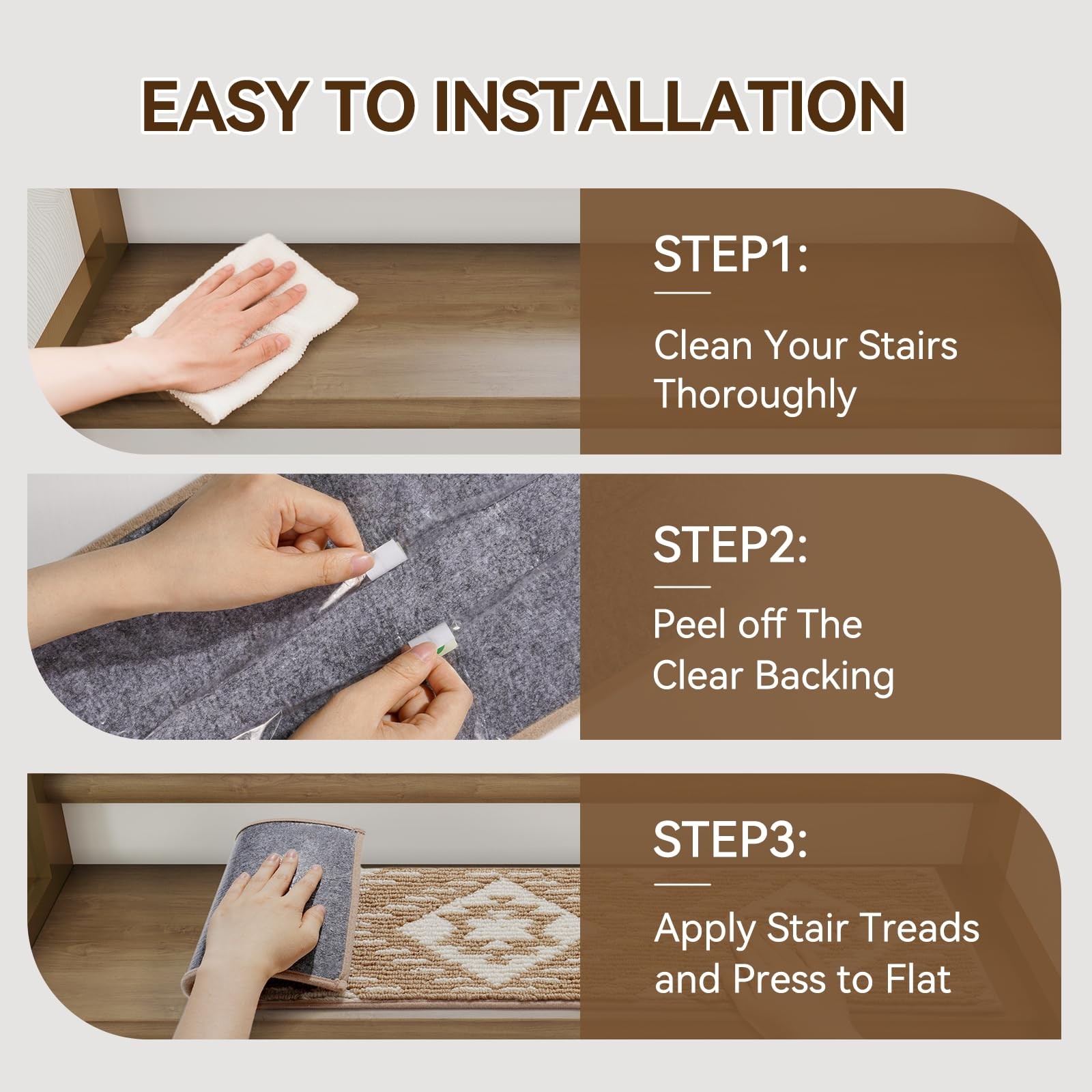 EASY TO INSTALLATION

STEP1:

Clean Your Stairs Thoroughly

STEP2:

Peel off The Clear Backing

STEP3:

Apply Stair Treads and Press to Flat